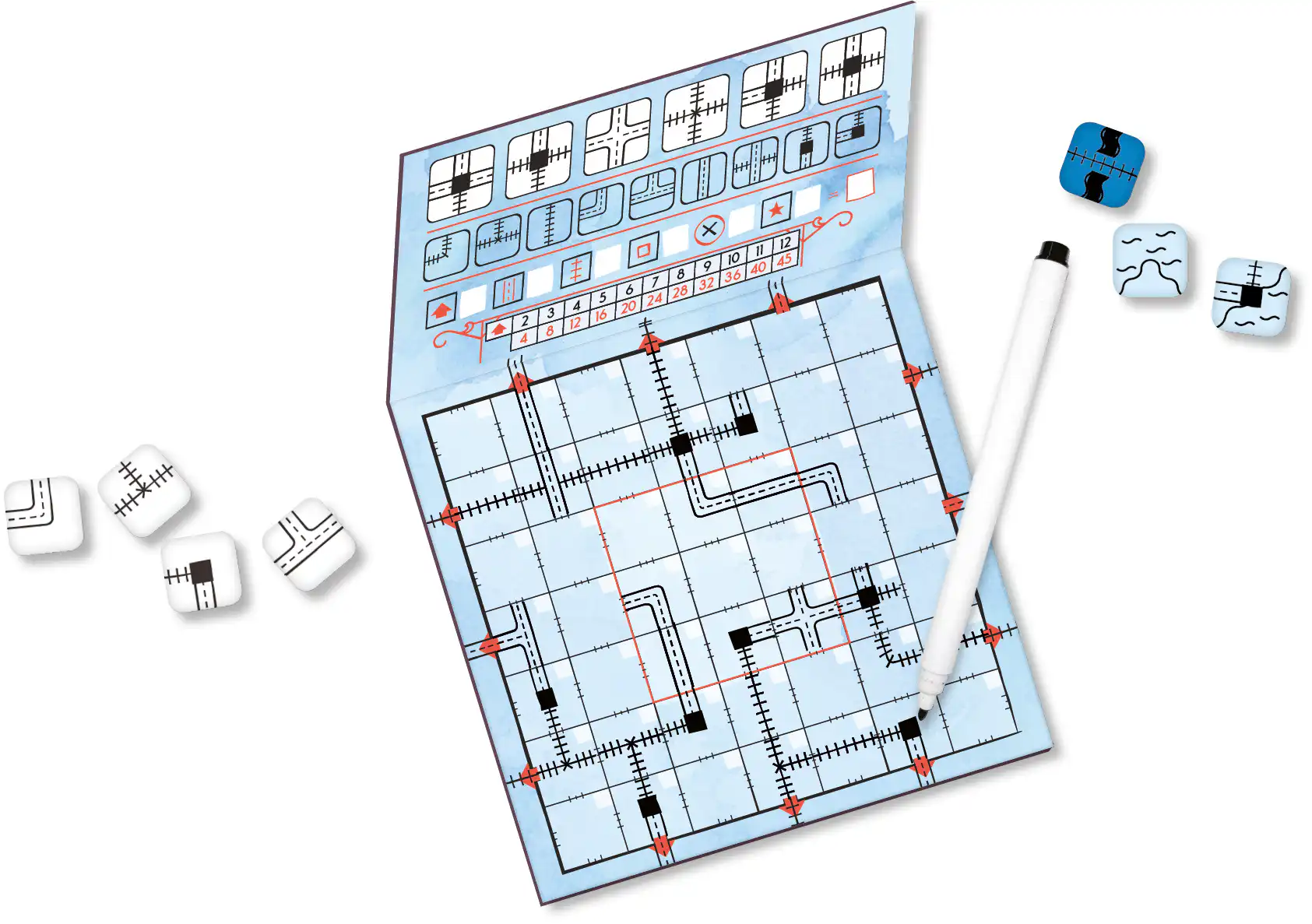 | 2 | 3 | 4 | 5 | 6 | 7 | 8 | 9 | 10 | 11 | 12 |
|---|---|---|---|---|---|---|---|---|---|---|
| 4 | 8 | 12 | 16 | 20 | 24 | 28 | 32 | 36 | 40 | 45 |